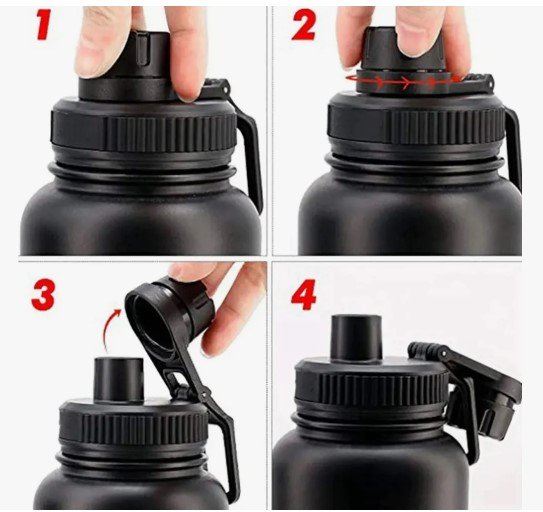 1

2

3

4