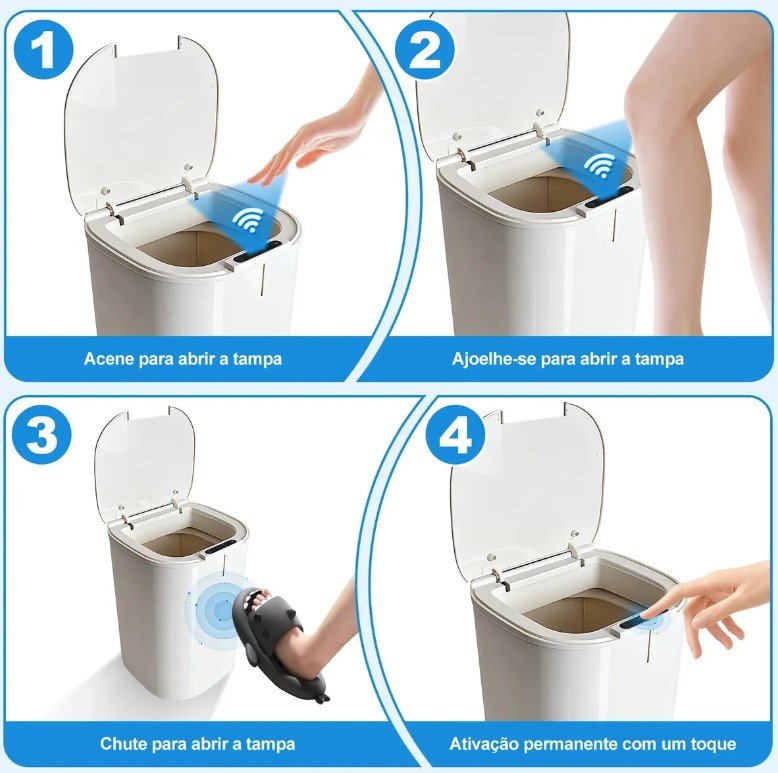 1

Acene para abrir a tampa

2

Ajoelhe-se para abrir a tampa

3

Chute para abrir a tampa

4

Ativação permanente com um toque